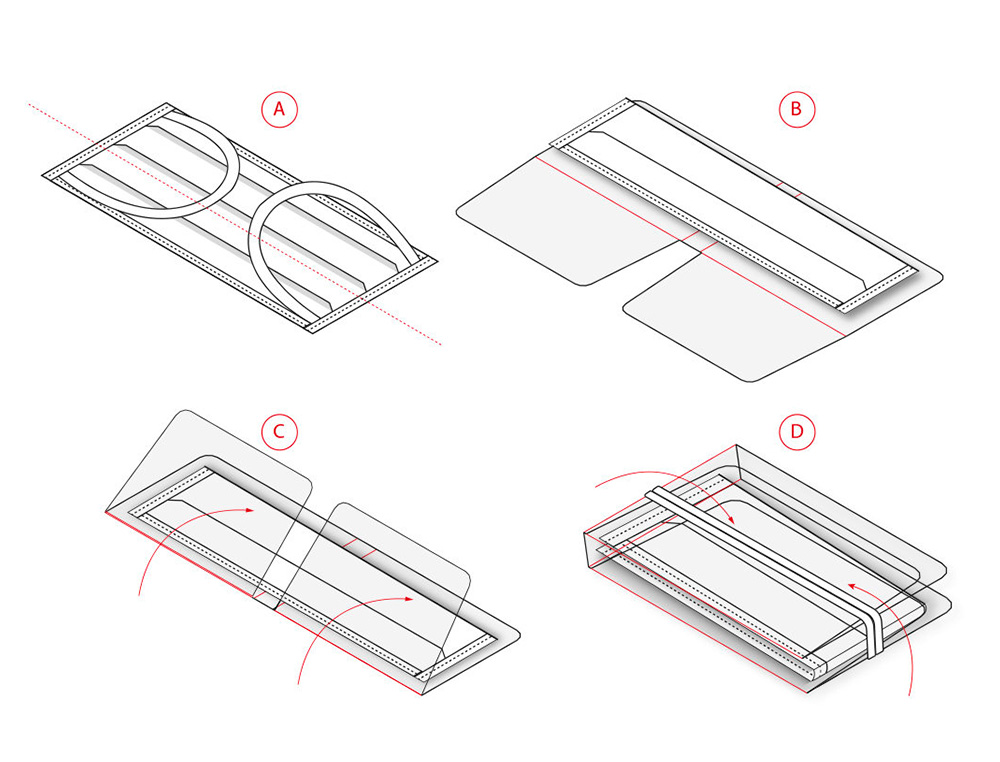 A

B

C

D