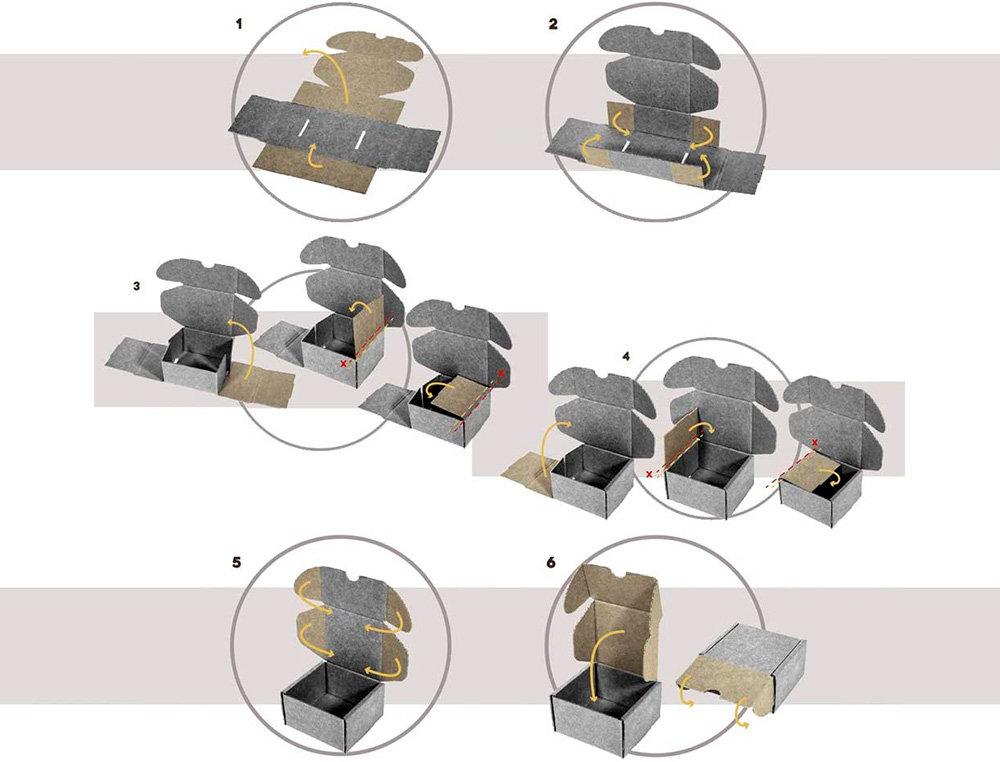 1

2

3

x

x

4

x

x

5

6